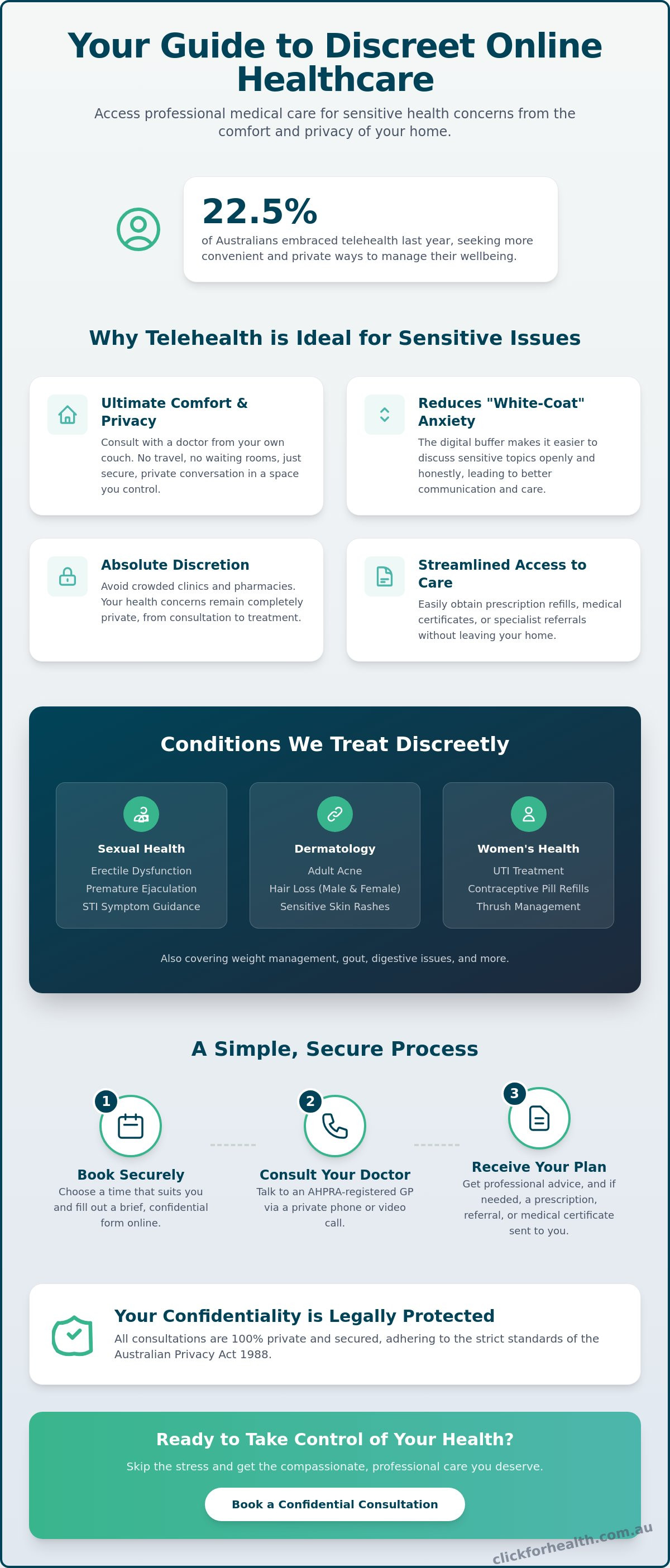 Your Guide to Discreet Online Healthcare

Access professional medical care for sensitive health concerns from the comfort and privacy of your home.

22.5%

of Australians embraced telehealth last year, seeking more convenient and private ways to manage their wellbeing.

Why Telehealth is Ideal for Sensitive Issues

Ultimate Comfort & Privacy

Consult with a doctor from your own couch. No travel, no waiting rooms, just secure, private conversation in a space you control.

Reduces "White-Coat" Anxiety

The digital buffer makes it easier to discuss sensitive topics openly and honestly, leading to better communication and care.

Absolute Discretion

Avoid crowded clinics and pharmacies. Your health concerns remain completely private, from consultation to treatment.

Streamlined Access to Care

Easily obtain prescription refills, medical certificates, or specialist referrals without leaving your home.

Conditions We Treat Discreetly

Sexual Health
Erectile Dysfunction
Premature Ejaculation
STI Symptom Guidance

Dermatology
Adult Acne
Hair Loss (Male & Female)
Sensitive Skin Rashes

Women's Health
UTI Treatment
Contraceptive Pill Refills
Thrush Management

Also covering weight management, gout, digestive issues, and more.

A Simple, Secure Process

1
Book Securely
Choose a time that suits you and fill out a brief, confidential form online.

2
Consult Your Doctor
Talk to an AHPRA-registered GP via a private phone or video call.

3
Receive Your Plan
Get professional advice, and if needed, a prescription, referral, or medical certificate sent to you.

Your Confidentiality is Legally Protected

All consultations are 100% private and secured, adhering to the strict standards of the Australian Privacy Act 1988.

Ready to Take Control of Your Health?

Skip the stress and get the compassionate, professional care you deserve.

Book a Confidential Consultation

clickforhealth.com.au